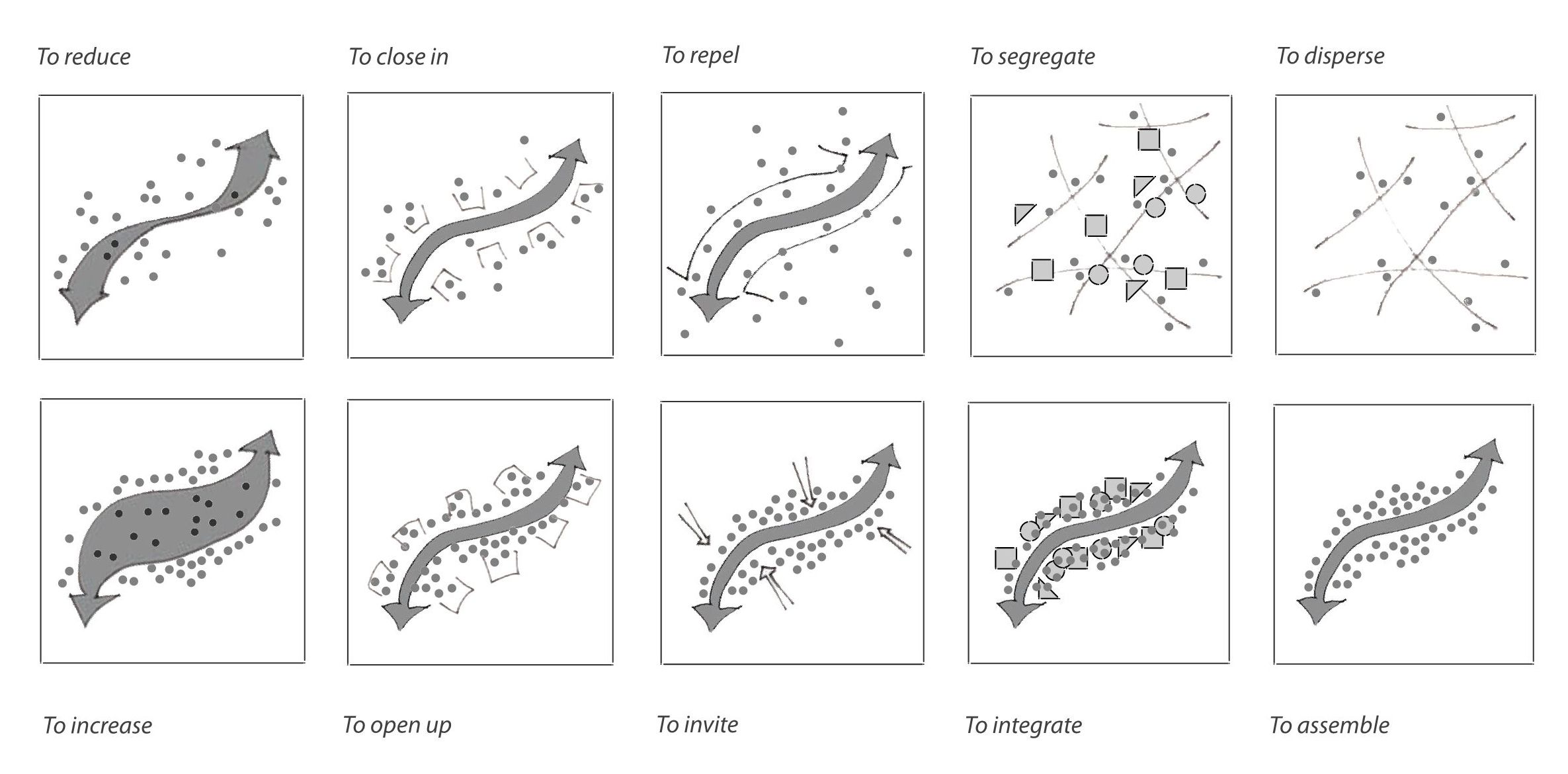 To reduce

To close in

To repel

To segregate

To disperse

To increase

To open up

To invite

To integrate

To assemble