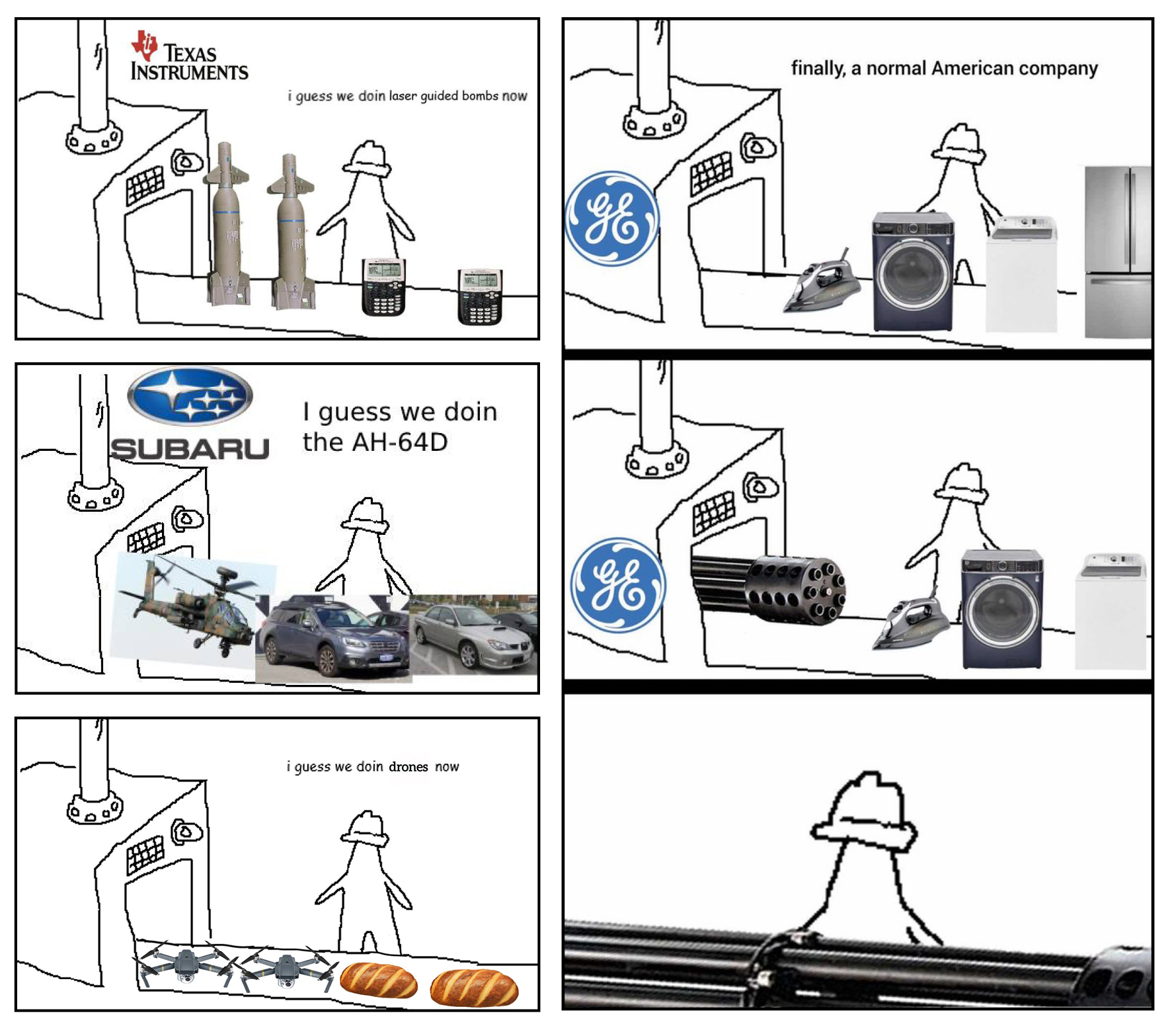 TEXAS INSTRUMENTS

i guess we doin laser guided bombs now

SUBARU

I guess we doin the AH-64D

i guess we doin drones now

finally, a normal American company

GE

GE